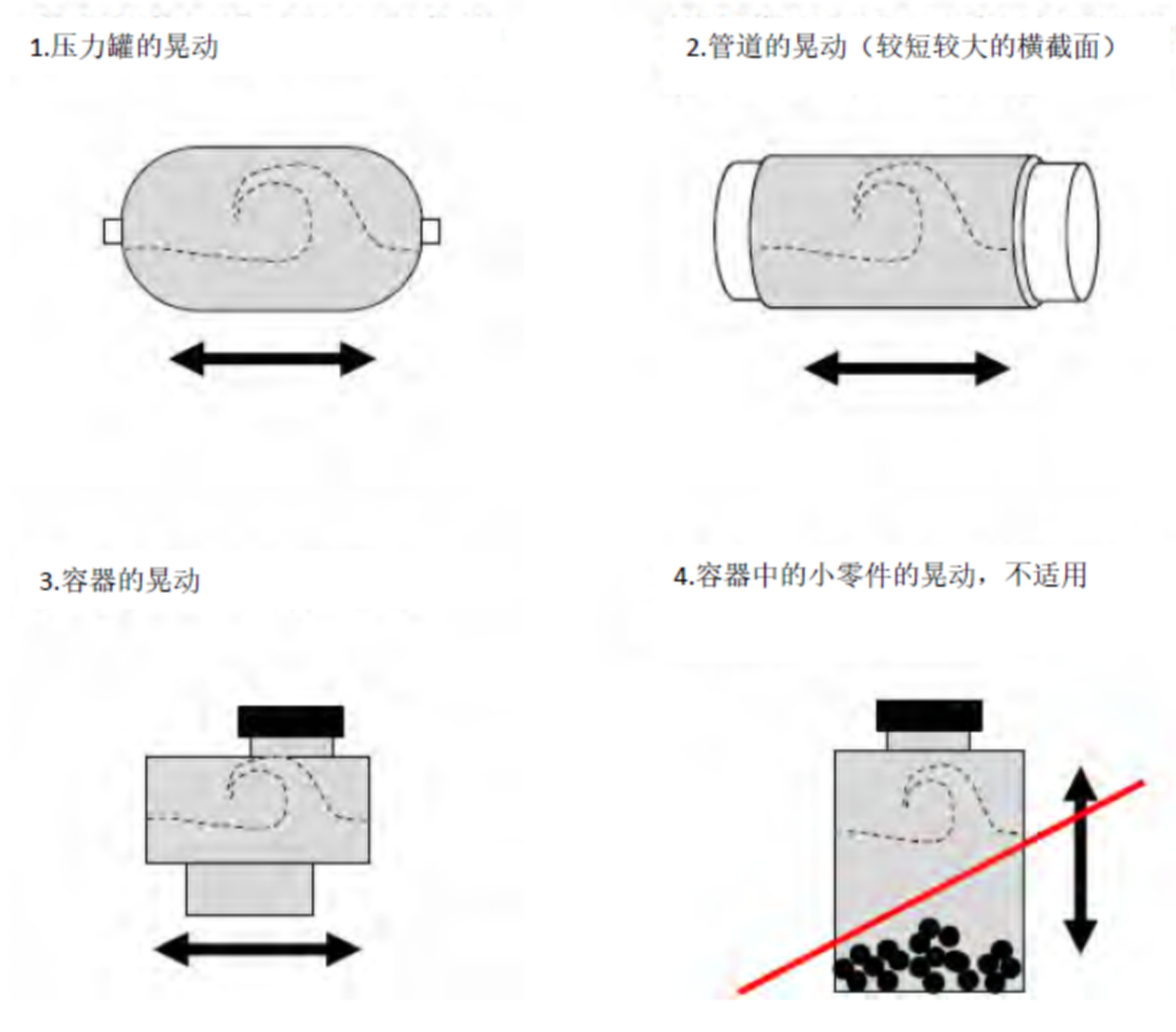 1.压力罐的晃动

2.管道的晃动（较短较大的横截面）

3.容器的晃动

4.容器中的小零件的晃动，不适用